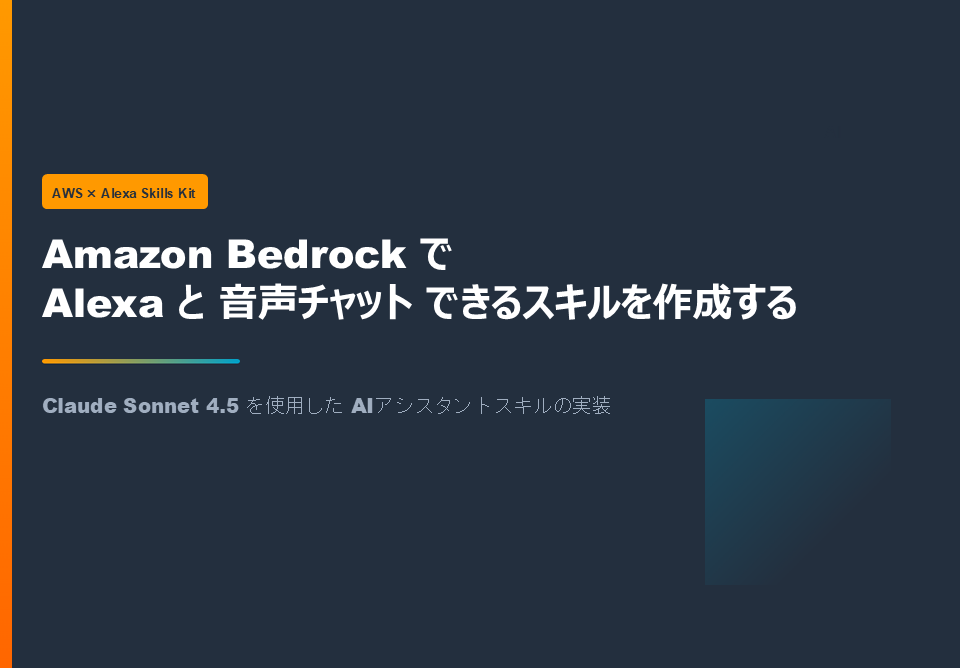 AWS × Alexa Skills Kit

Amazon Bedrock で
Alexa と 音声チャット できるスキルを作成する

Claude Sonnet 4.5 を使用した AIアシスタントスキルの実装